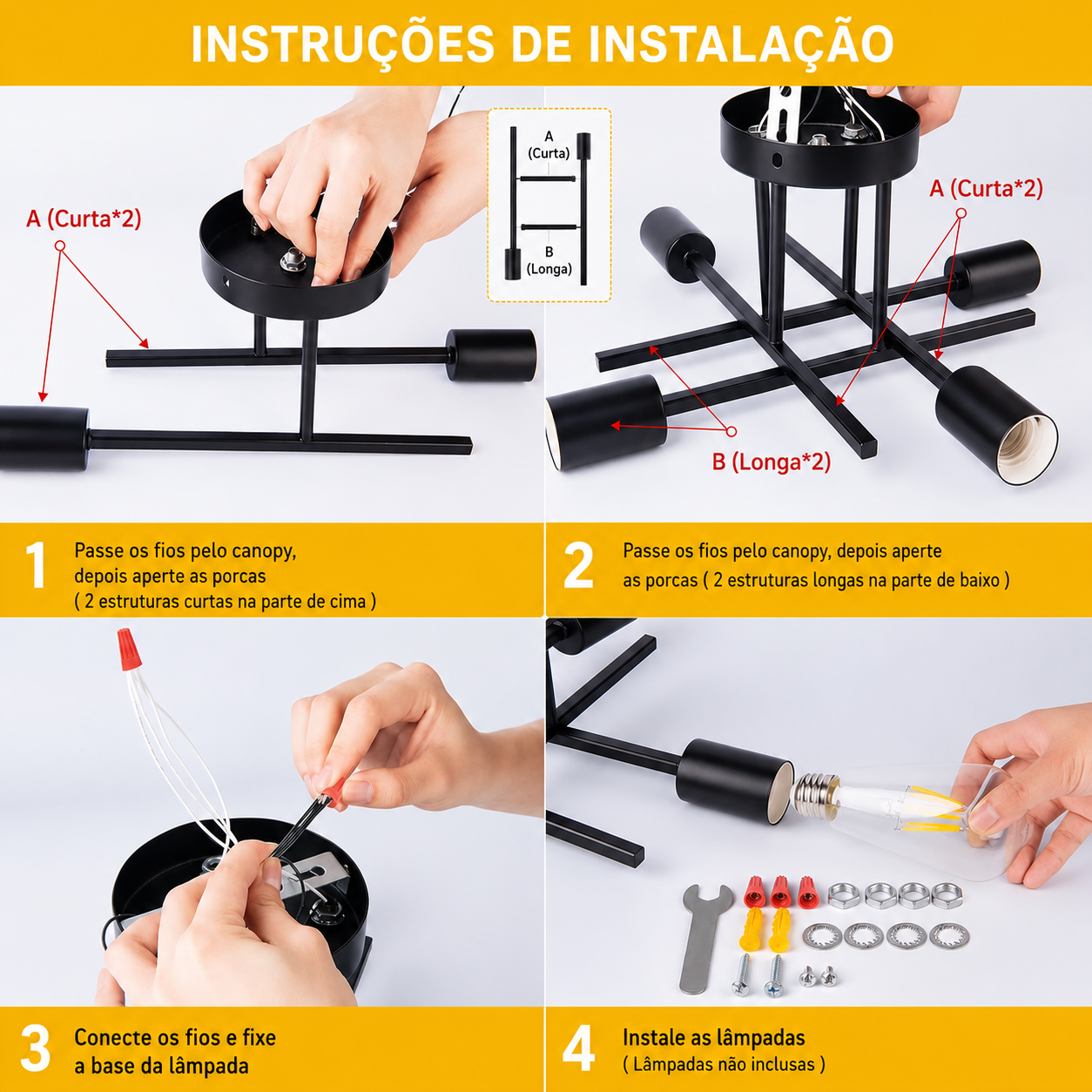 INSTRUÇÕES DE INSTALAÇÃO

A (Curta*2)

A (Curta)

B (Longa)

A (Curta*2)

B (Longa*2)

1 Passe os fios pelo canopy, depois aperte as porcas ( 2 estruturas curtas na parte de cima )

2 Passe os fios pelo canopy, depois aperte as porcas ( 2 estruturas longas na parte de baixo )

3 Conecte os fios e fixe a base da lâmpada

4 Instale as lâmpadas ( Lâmpadas não inclusas )